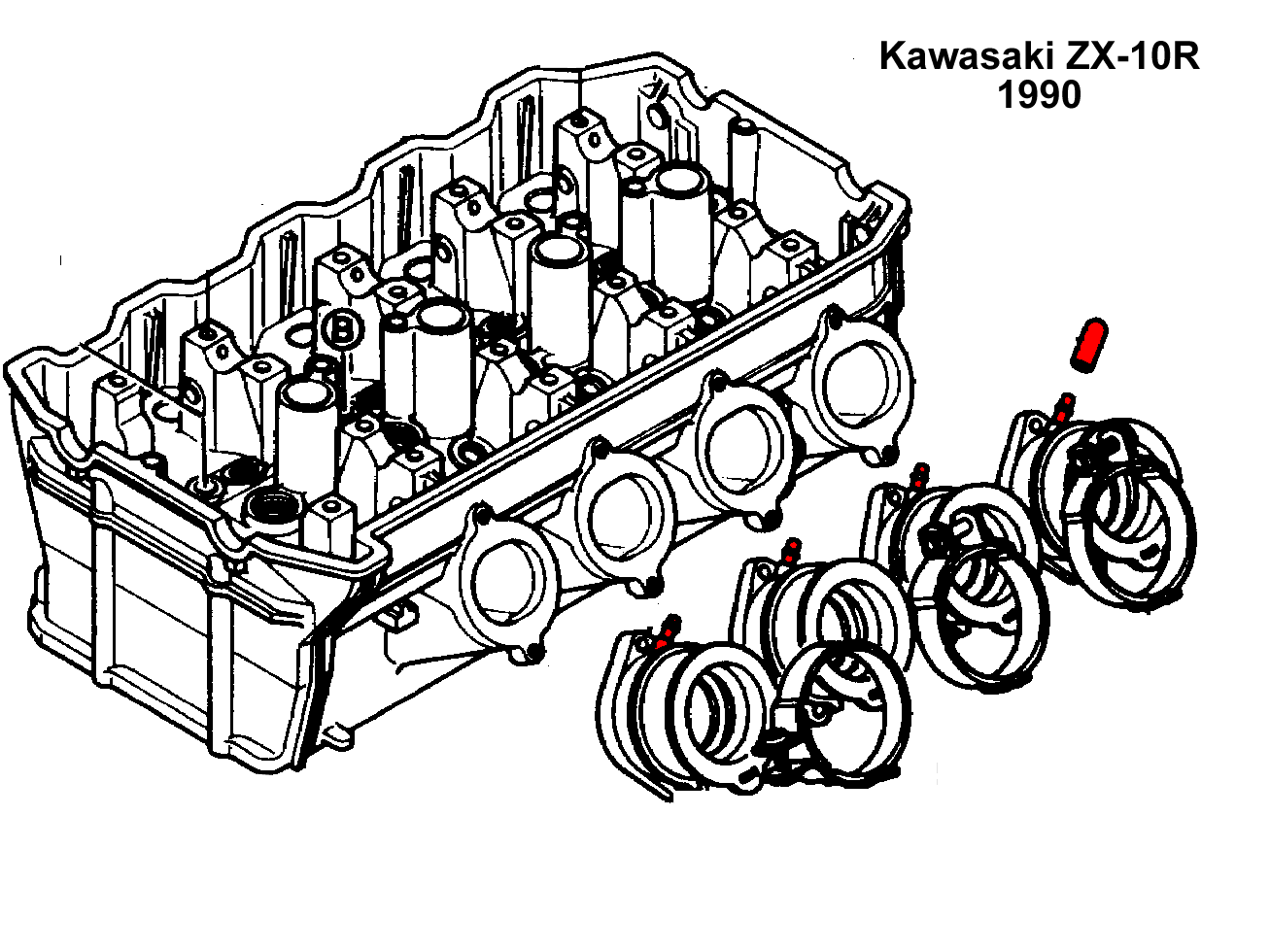 Kawasaki ZX-10R
1990

B